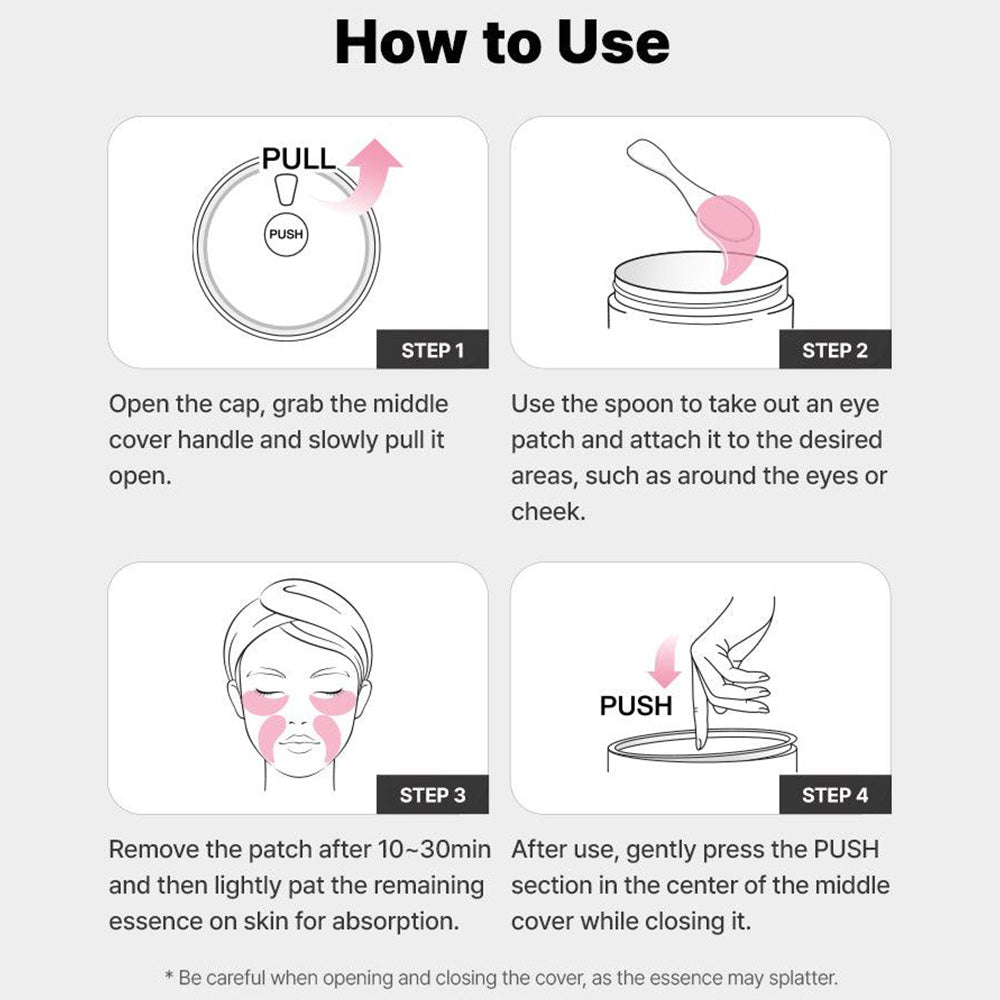 How to Use

PULL

PUSH

STEP 1

Open the cap, grab the middle cover handle and slowly pull it open.

STEP 2

Use the spoon to take out an eye patch and attach it to the desired areas, such as around the eyes or cheek.

STEP 3

Remove the patch after 10~30min and then lightly pat the remaining essence on skin for absorption.

PUSH

STEP 4

After use, gently press the PUSH section in the center of the middle cover while closing it.

* Be careful when opening and closing the cover, as the essence may splatter.